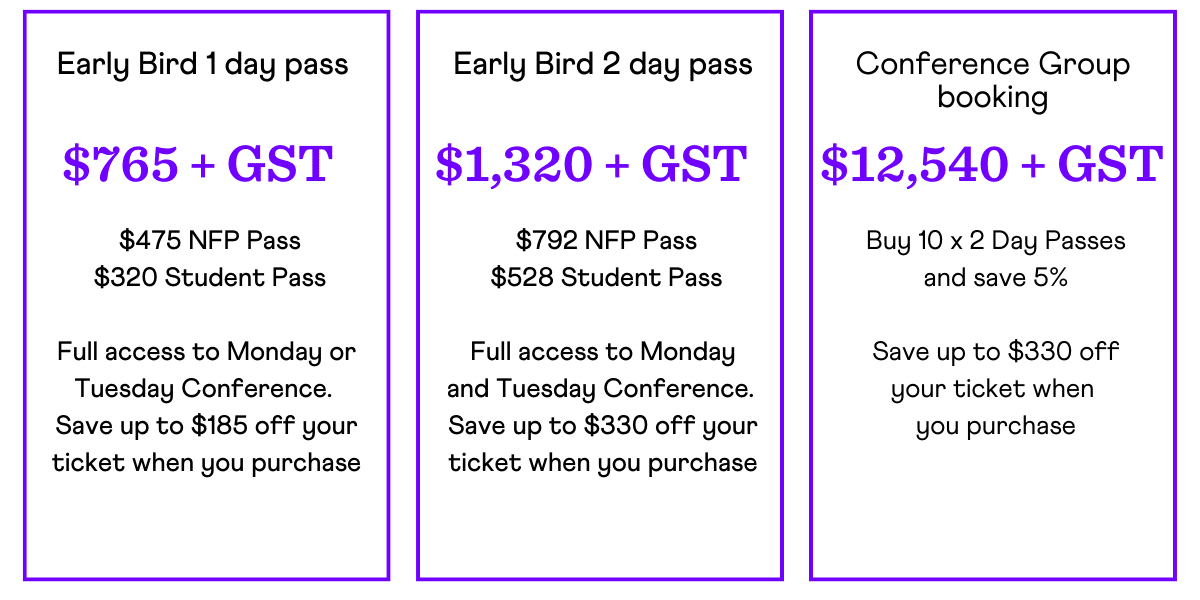 Early Bird 1 day pass

$765 + GST

$475 NFP Pass
$320 Student Pass

Full access to Monday or Tuesday Conference. Save up to $185 off your ticket when you purchase

Early Bird 2 day pass

$1,320 + GST

$792 NFP Pass
$528 Student Pass

Full access to Monday and Tuesday Conference. Save up to $330 off your ticket when you purchase

Conference Group booking

$12,540 + GST

Buy 10 x 2 Day Passes and save 5%

Save up to $330 off your ticket when you purchase